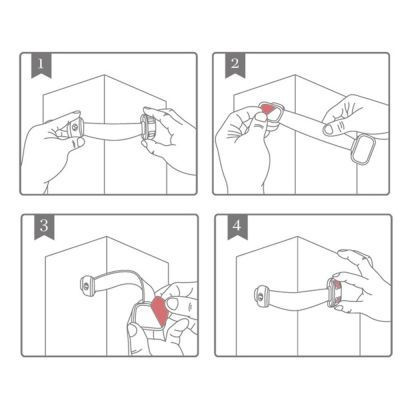 1

2

3

4